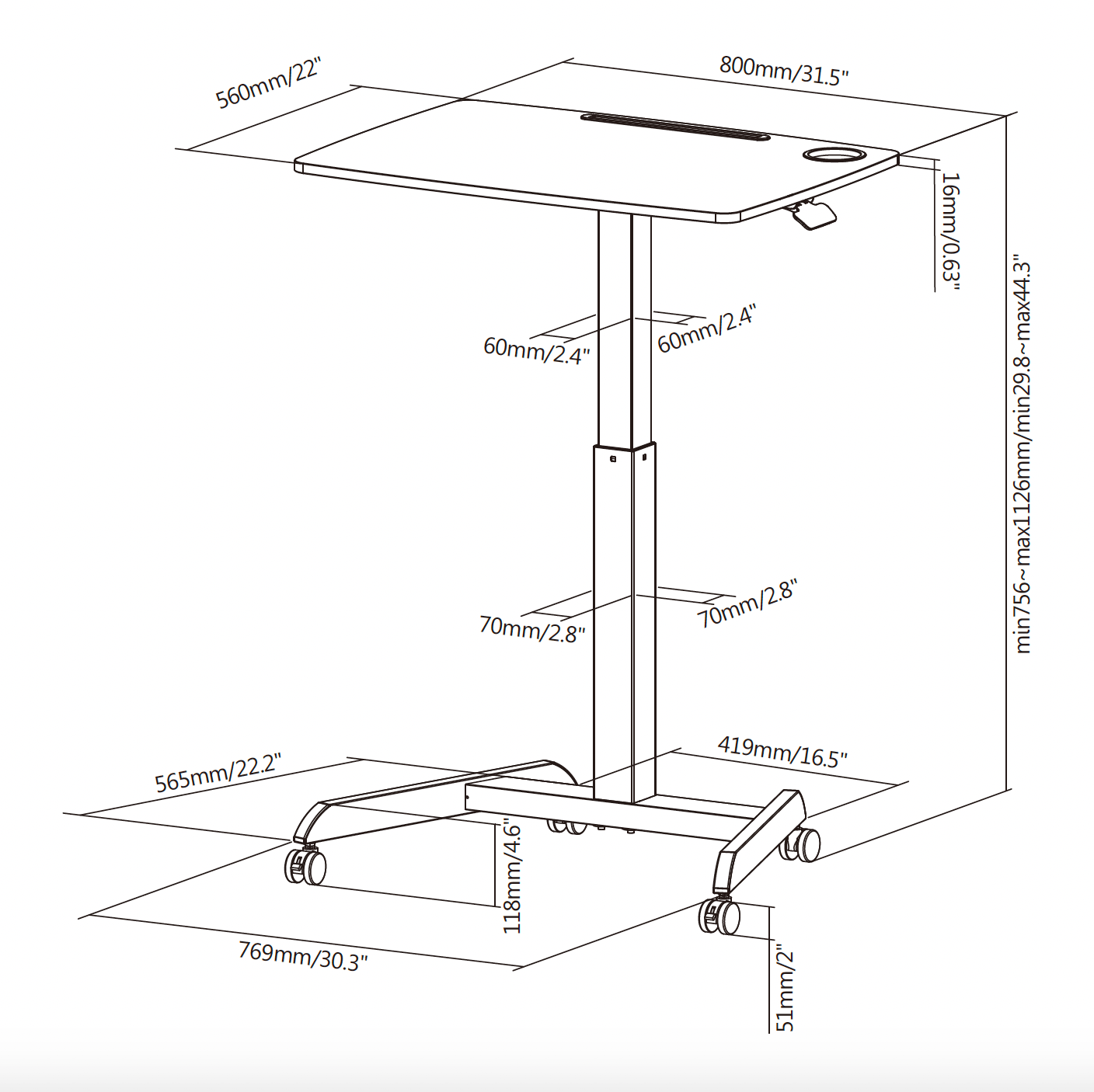 560mm/22"

800mm/31.5"

16mm/0.63"

min756~max1126mm/min29.8~max44.3"

60mm/2.4"

60mm/2.4"

70mm/2.8"

70mm/2.8"

419mm/16.5"

565mm/22.2"

118mm/4.6"

769mm/30.3"

51mm/2"